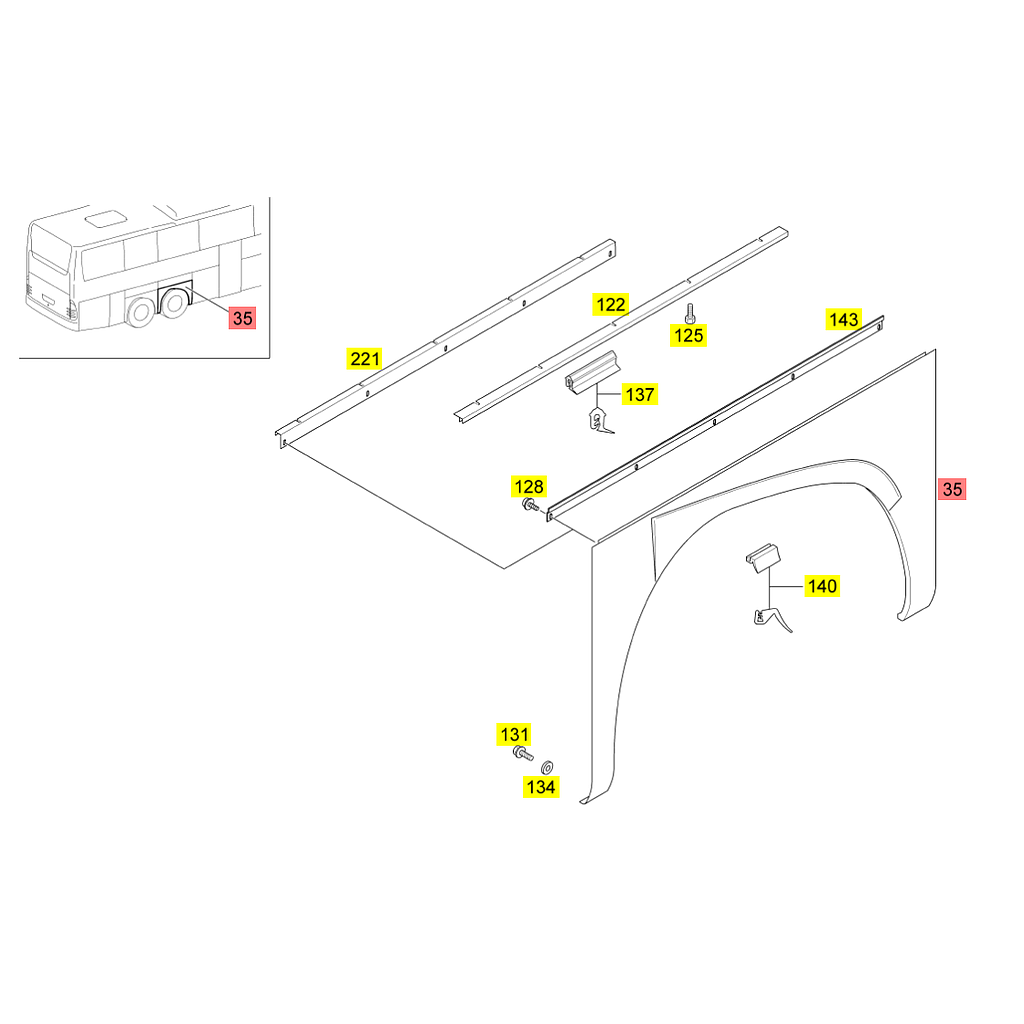 35
221
122
125
143
137
128
35
140
131
134